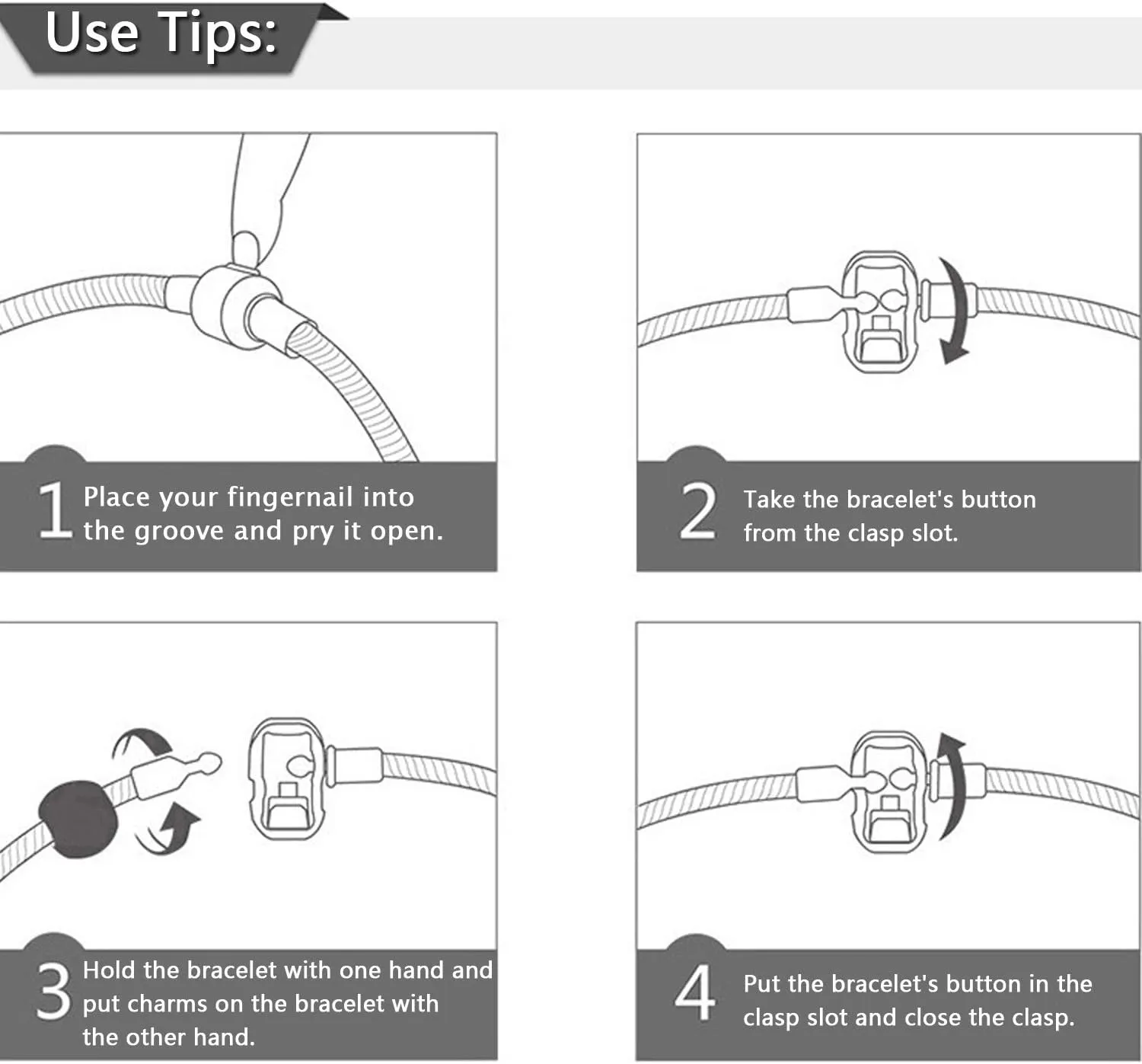 Use Tips:

1 Place your fingernail into the groove and pry it open.

2 Take the bracelet's button from the clasp slot.

3 Hold the bracelet with one hand and put charms on the bracelet with the other hand.

4 Put the bracelet's button in the clasp slot and close the clasp.